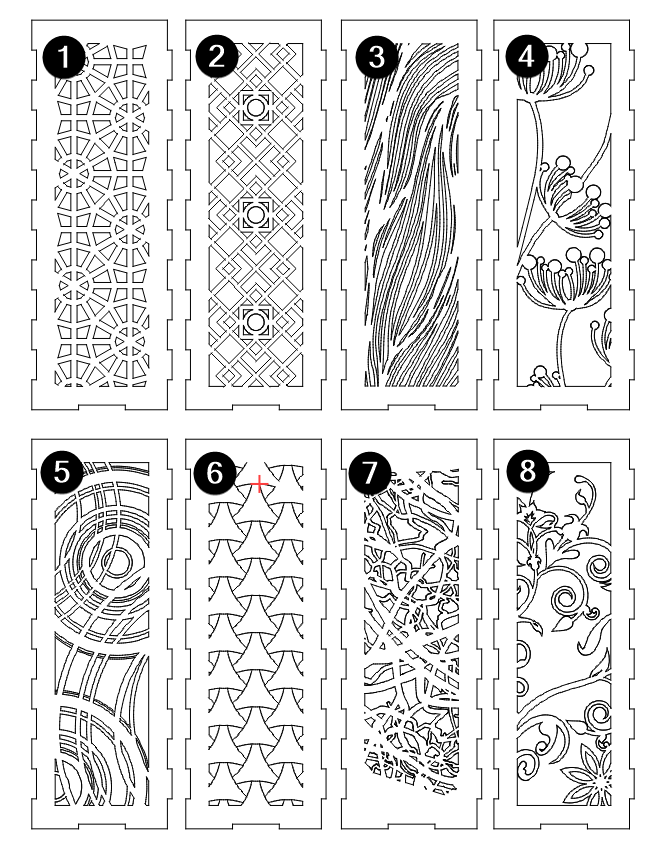 1
2
3
4
5
6
7
8