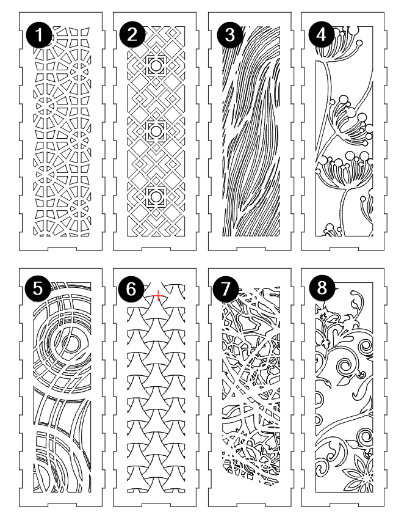 1
2
3
4
5
6
7
8